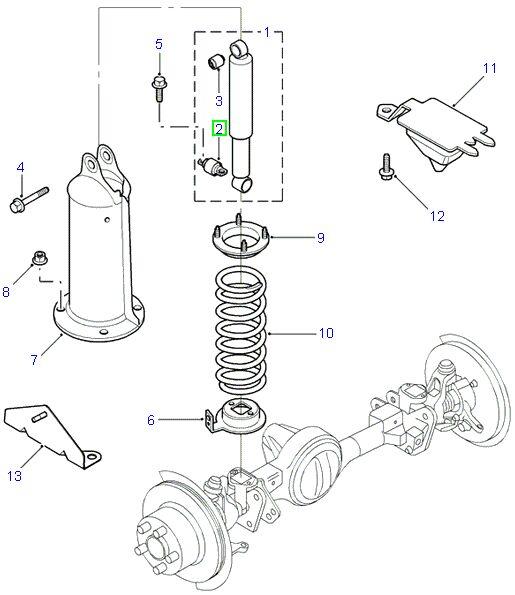 1
5
3
2
11
4
12
9
8
10
7
6
13