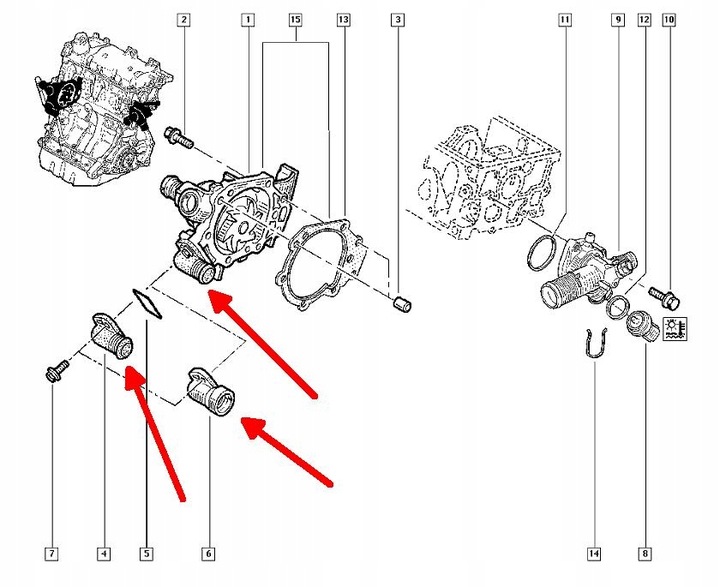 2
1
15
13
3
11
9
12
10
7
4
5
6
14
8