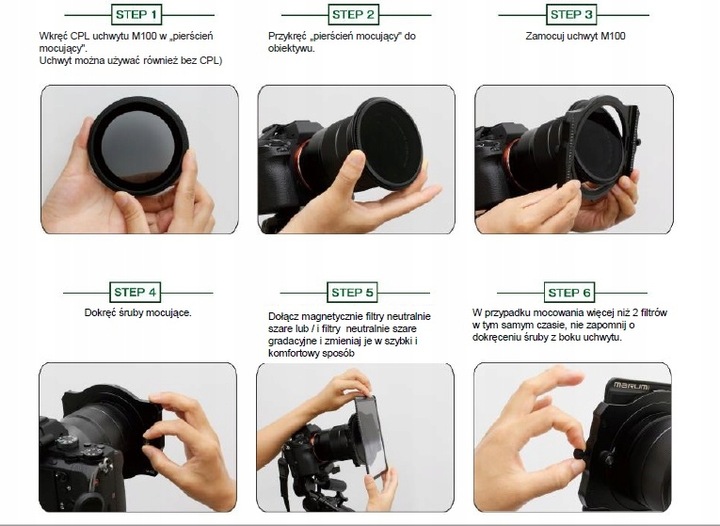 STEP 1

Wkręć CPL uchwytu M100 w „pierścień mocujący".
Uchwyt można używać również bez CPL)

STEP 2

Przykręć „pierścień mocujący" do obiektywu.

STEP 3

Zamocuj uchwyt M100

STEP 4

Dokręć śruby mocujące.

STEP 5

Dołącz magnetycznie filtry neutralnie szare lub / i filtry neutralnie szare gradacyjne i zmieniaj je w szybki i komfortowy sposób

STEP 6

W przypadku mocowania więcej niż 2 filtrów w tym samym czasie, nie zapomnij o dokręceniu śruby z boku uchwytu.

marumi