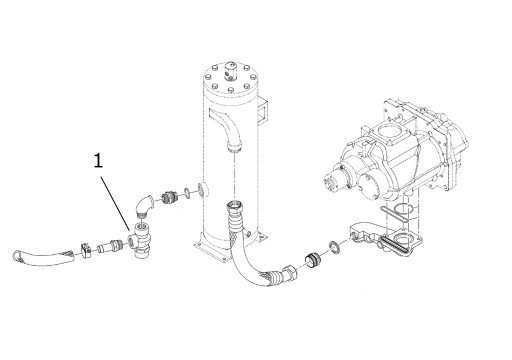 1