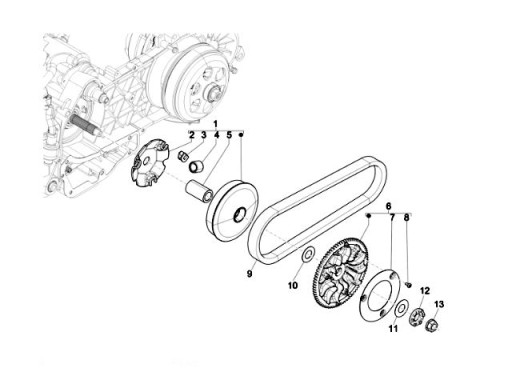 1
2
3
4
5
6
7
8
9
10
11
12
13