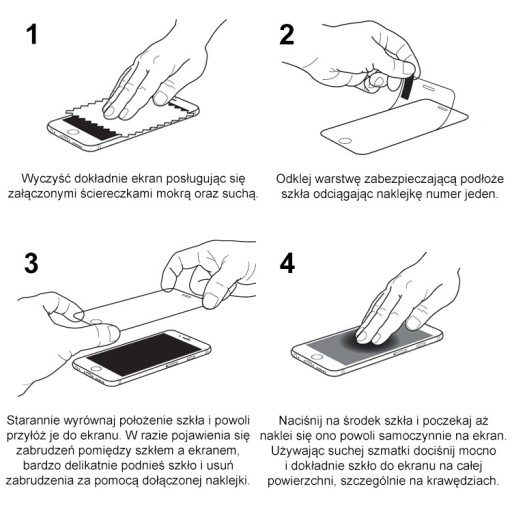 1

Wyczyść dokładnie ekran posługując się załączonymi ściereczkami mokrą oraz suchą.

2

Odklej warstwę zabezpieczającą podłoże szkła odciągając naklejkę numer jeden.

3

Starannie wyrównaj położenie szkła i powoli przyłóż je do ekranu. W razie pojawienia się zabrudzeń pomiędzy szkłem a ekranem, bardzo delikatnie podnieś szkło i usuń zabrudzenia za pomocą dołączonej naklejki.

4

Naciśnij na środek szkła i poczekaj aż naklei się ono powoli samoczynnie na ekran. Używając suchej szmatki dociśnij mocno i dokładnie szkło do ekranu na całej powierzchni, szczególnie na krawędziach.