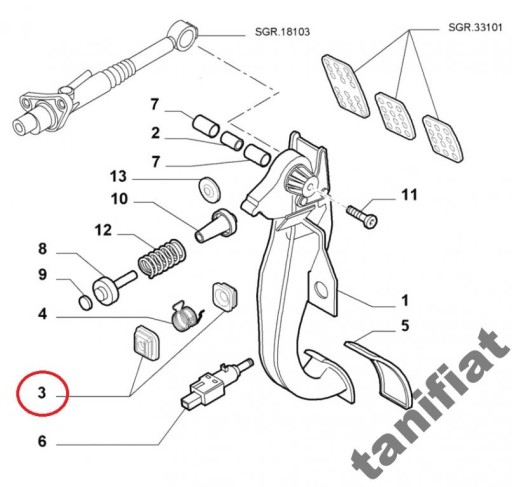 SGR.18103
SGR.33101
7
2
7
13
10
11
12
8
9
4
1
5
3
6
tanifiat