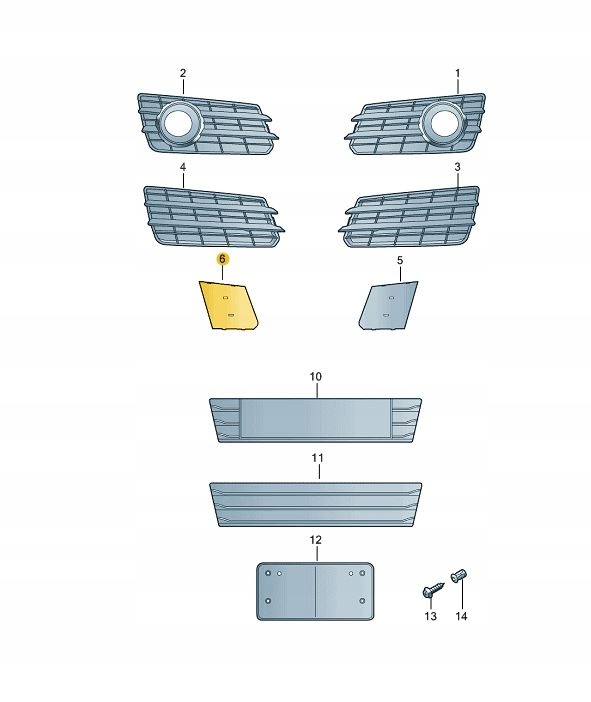 2
1
4
3
6
5
10
11
12
13
14