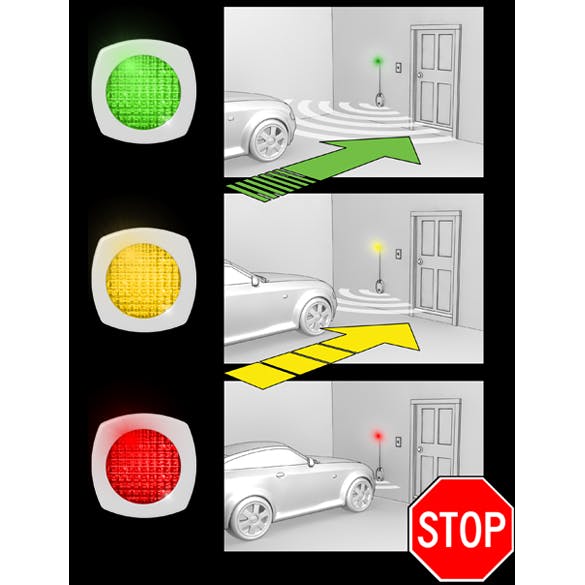 STOP