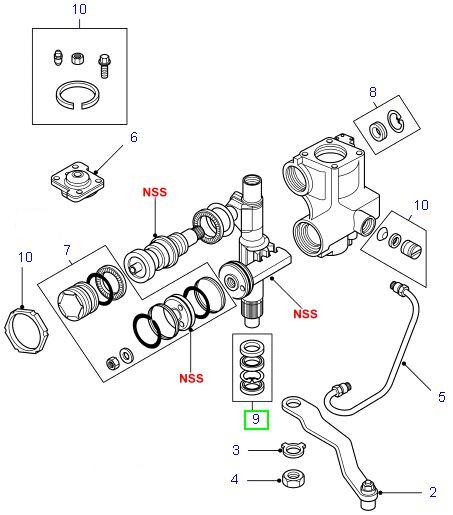 10
8
6
NSS
10
10
7
NSS
NSS
5
9
3
4
2