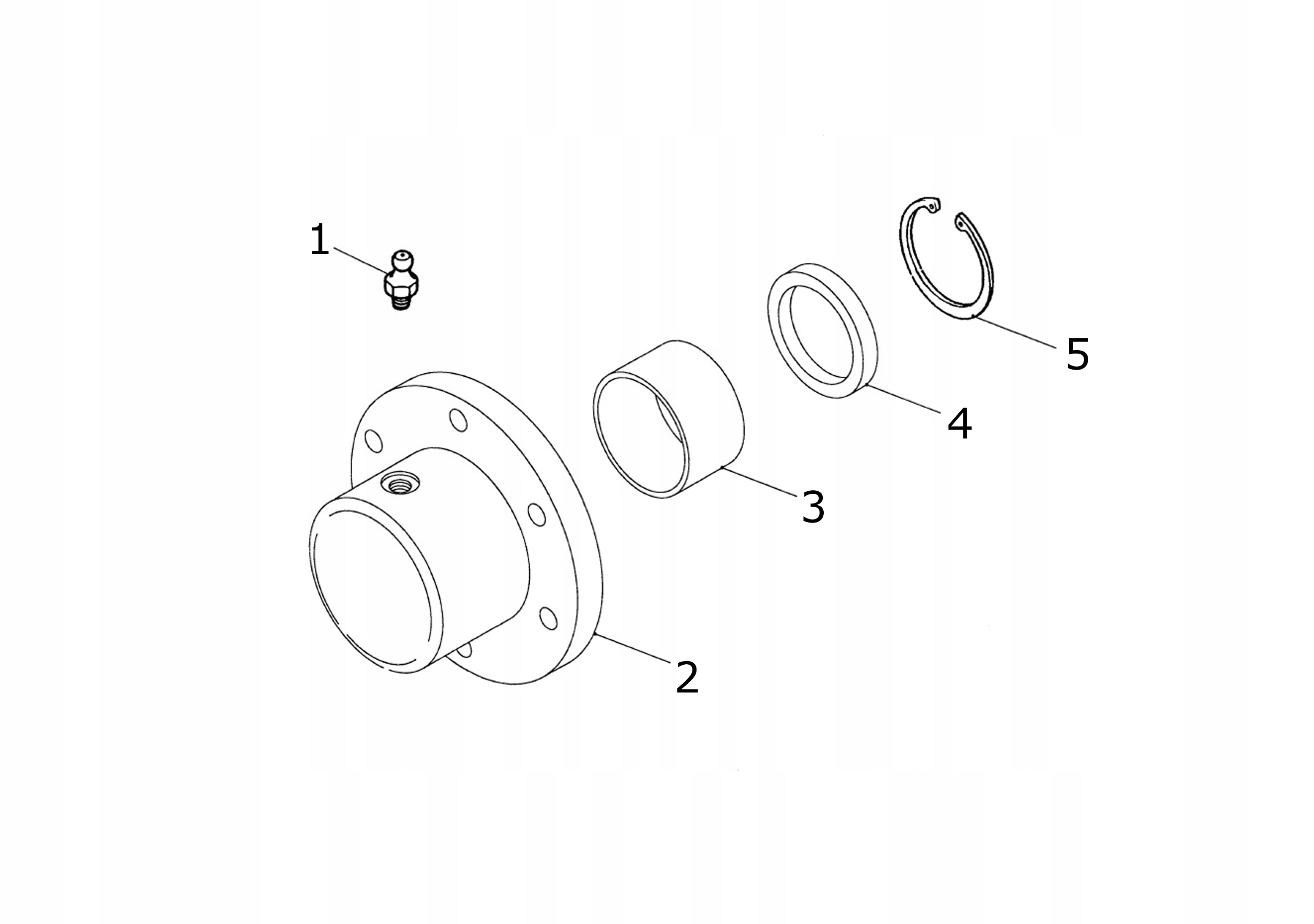 1
5
4
3
2