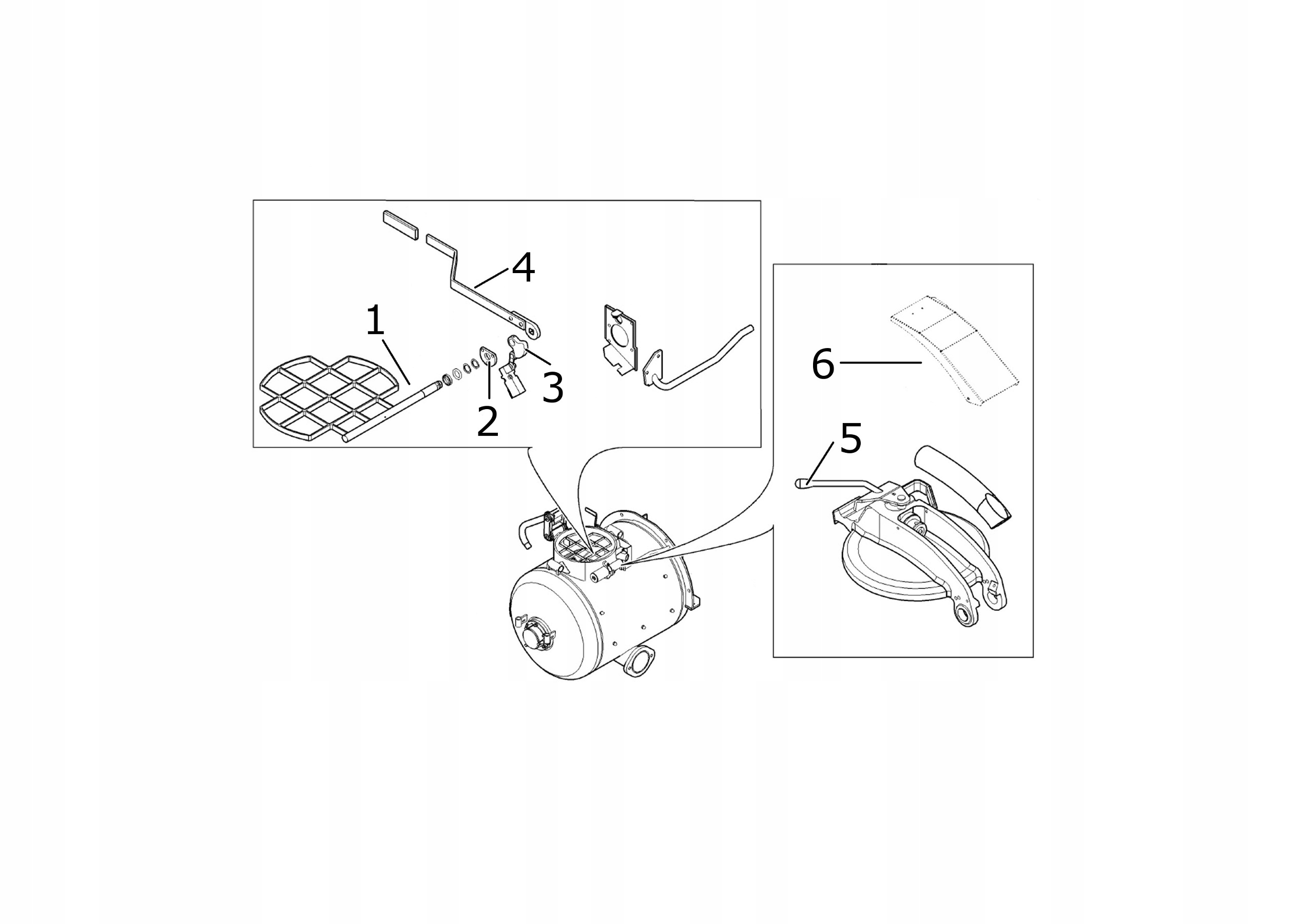 4
1
3
2
6
5