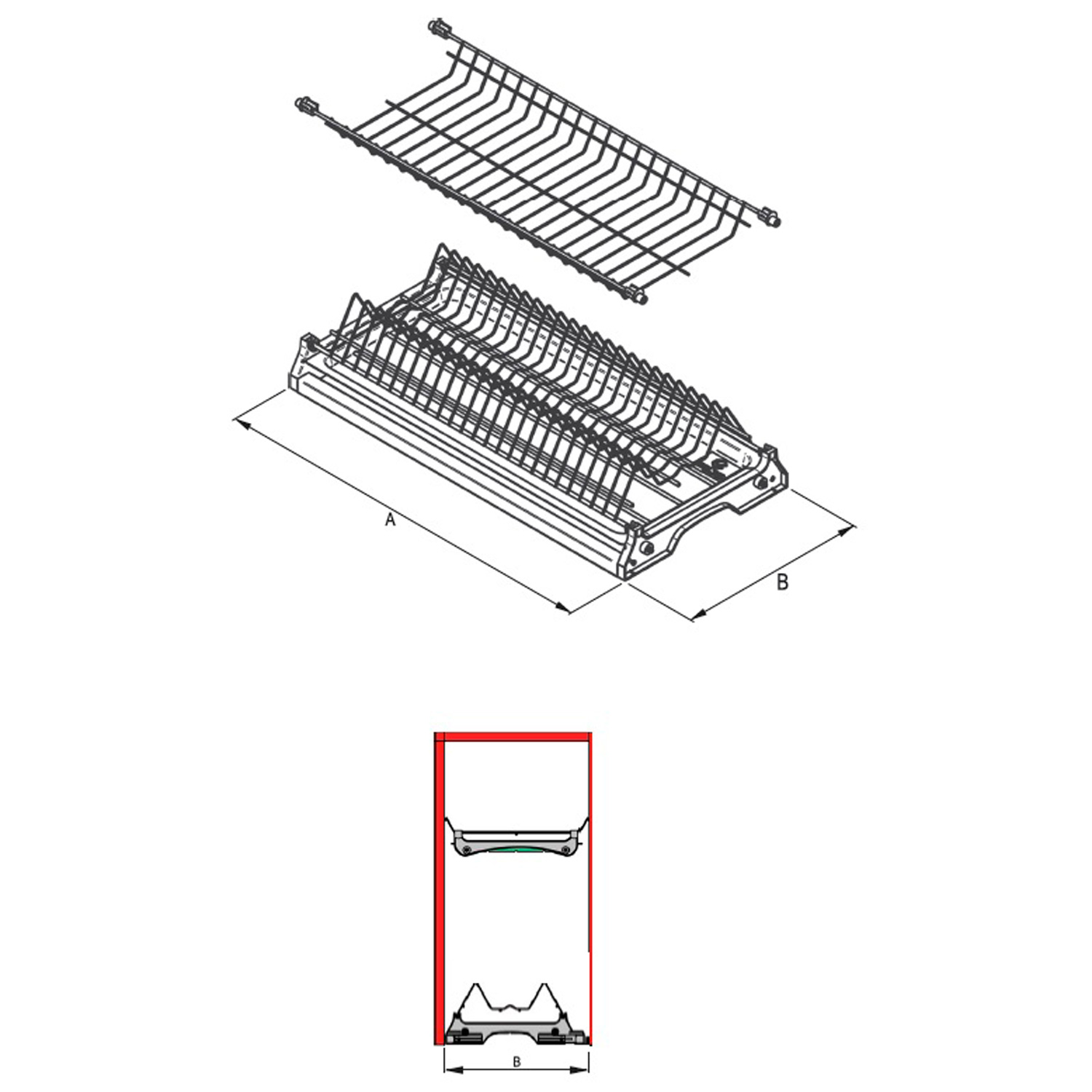 A

B

B