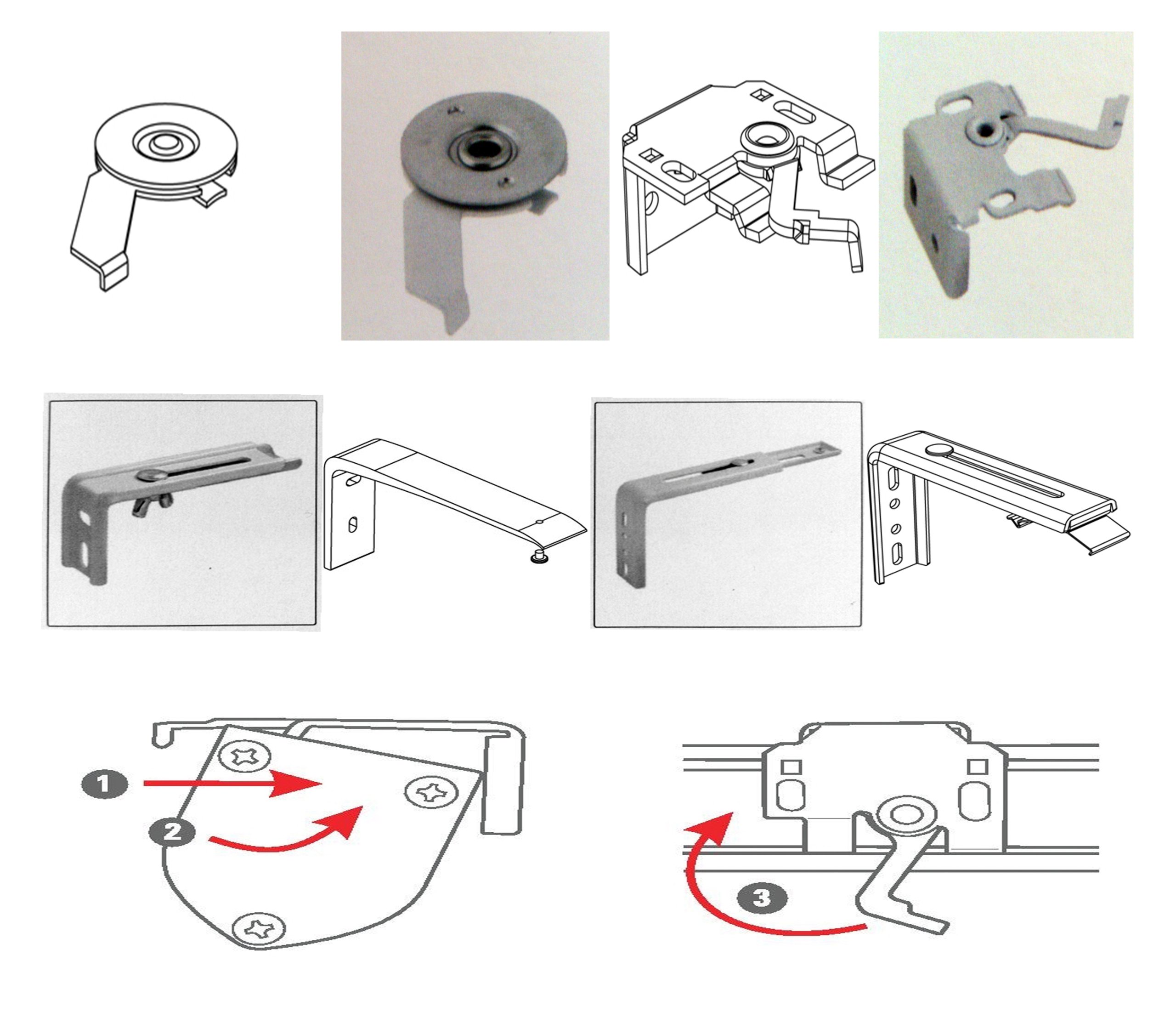 1
2
3