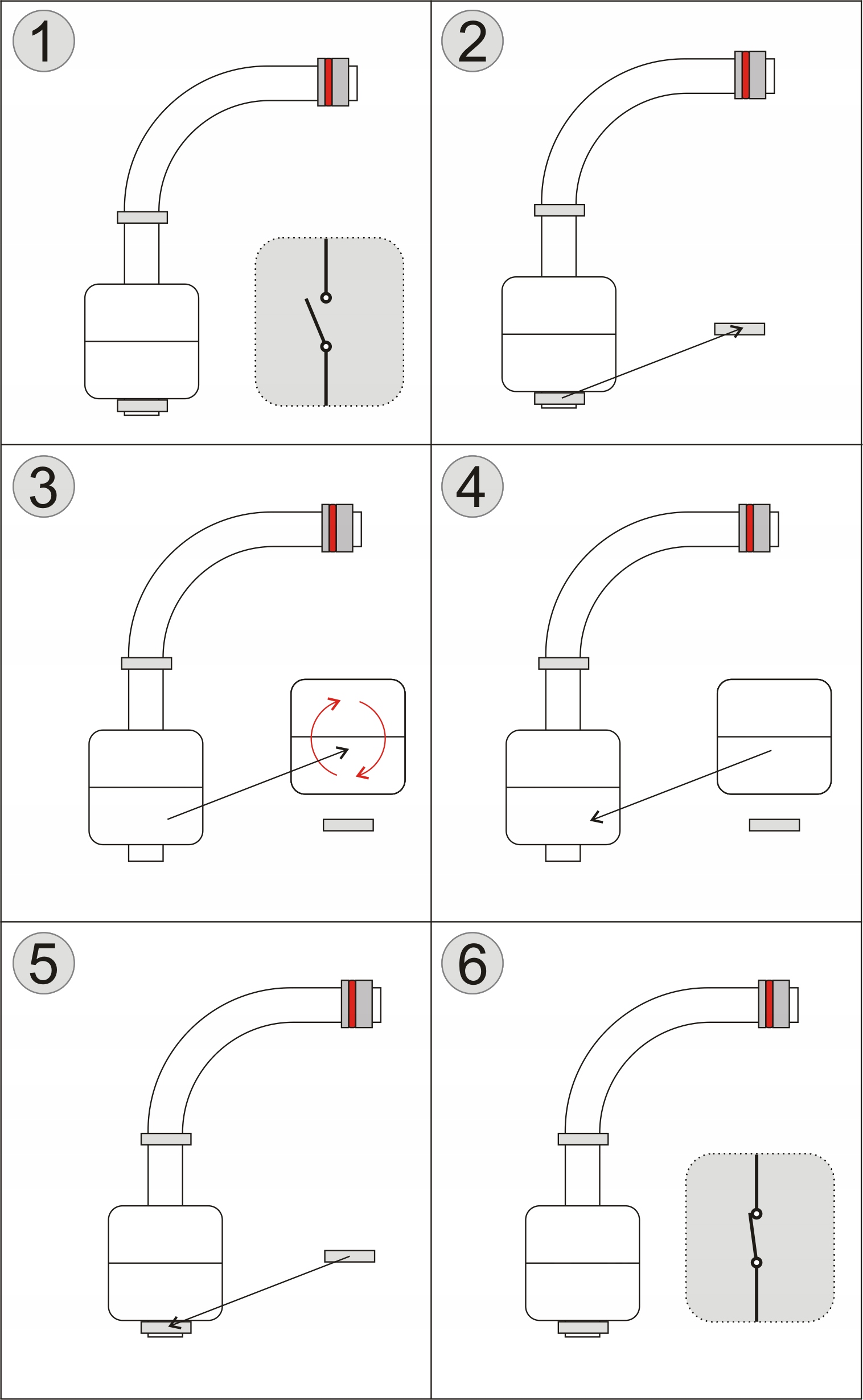 1
2
3
4
5
6