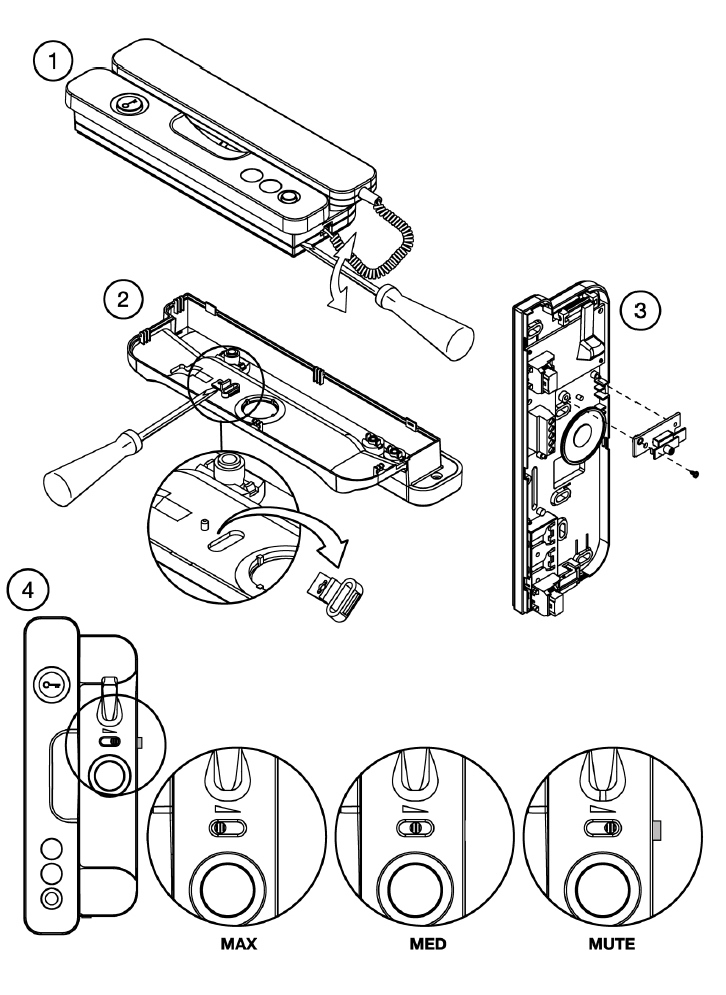 1

2

3

4

MAX

MED

MUTE