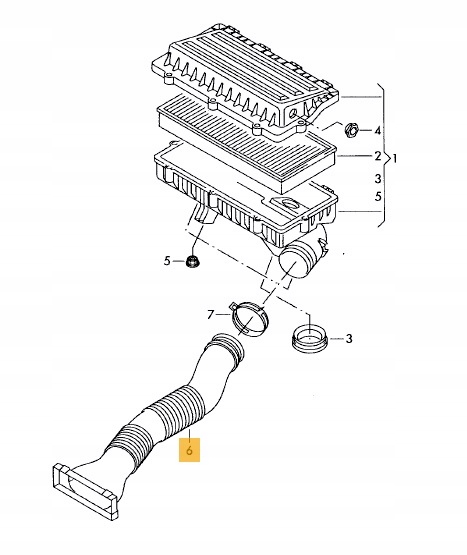 4
2
1
3
5
5
7
3
6