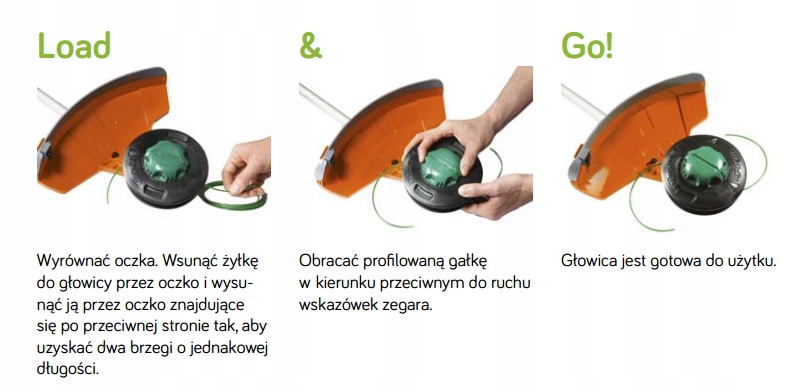 Load

Wyrównać oczka. Wsunąć żyłkę do głowicy przez oczko i wysunąć ją przez oczko znajdujące się po przeciwnej stronie tak, aby uzyskać dwa brzegi o jednakowej długości.

&

Obracać profilowaną gałkę w kierunku przeciwnym do ruchu wskazówek zegara.

Go!

Głowica jest gotowa do użytku.