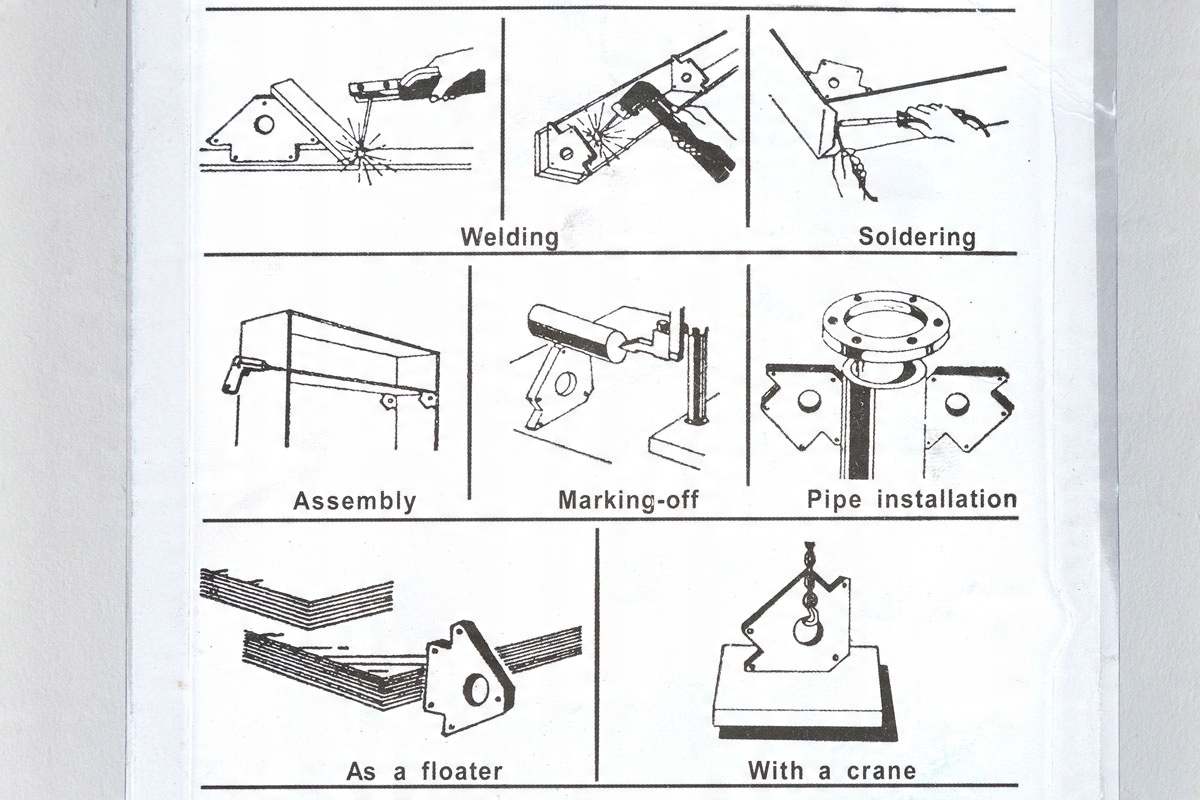 Welding

Soldering

Assembly

Marking-off

Pipe installation

As a floater

With a crane