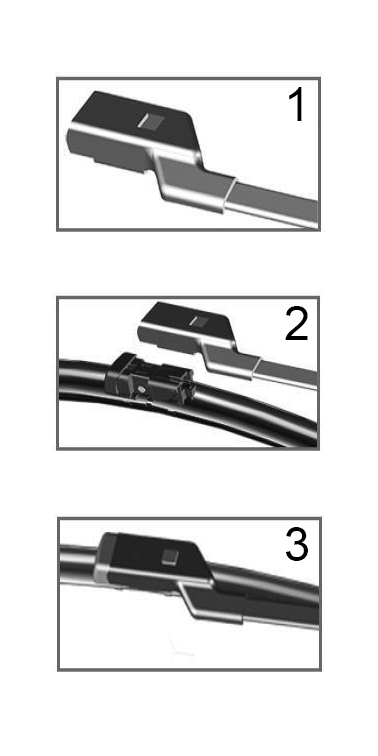 1

2

3