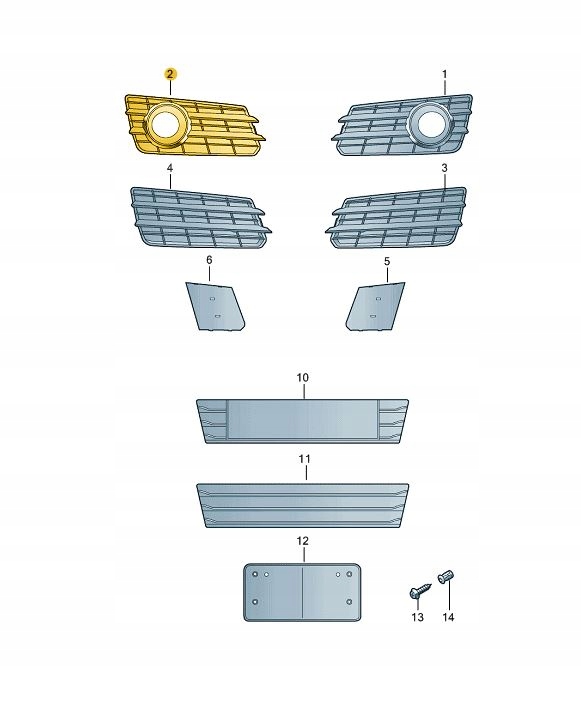 2
1
4
3
6
5
10
11
12
13
14