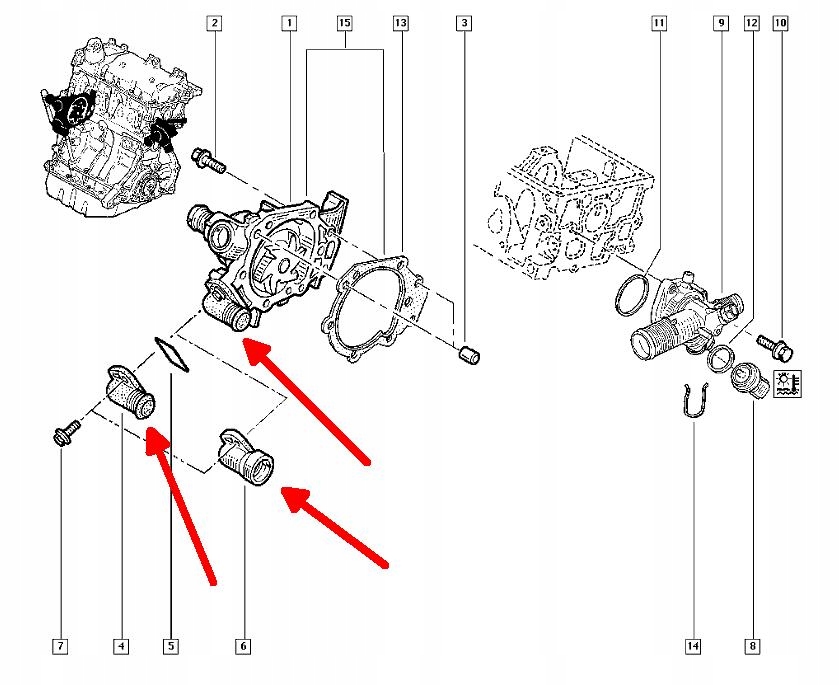 2
1
15
13
3
11
9
12
10
7
4
5
6
14
8