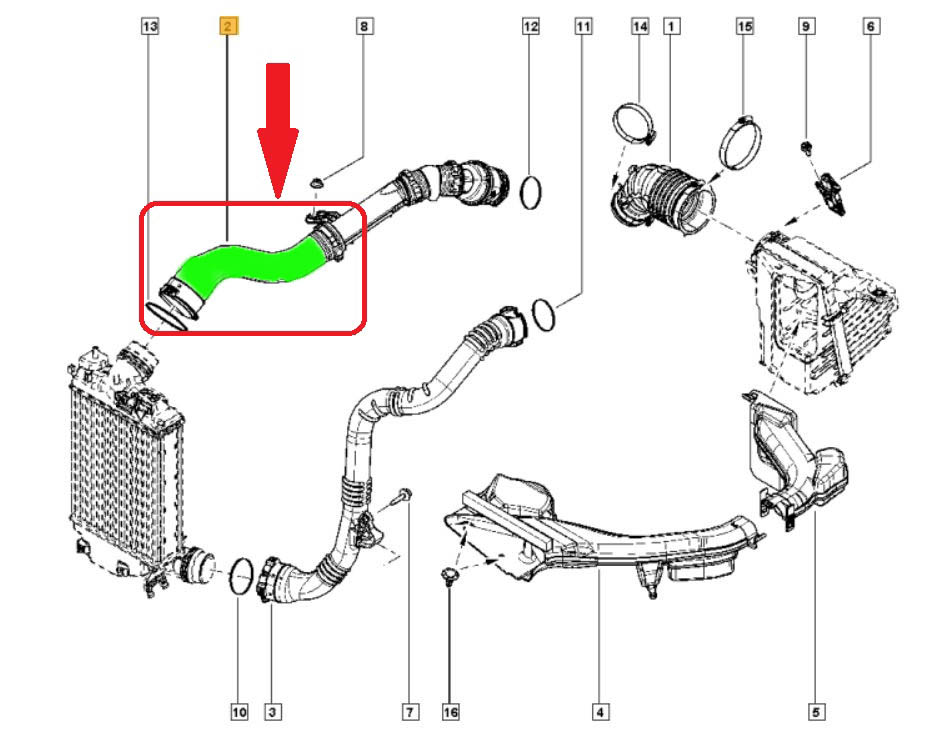 13
2
8
12
11
14
1
15
9
6
10
3
7
16
4
5