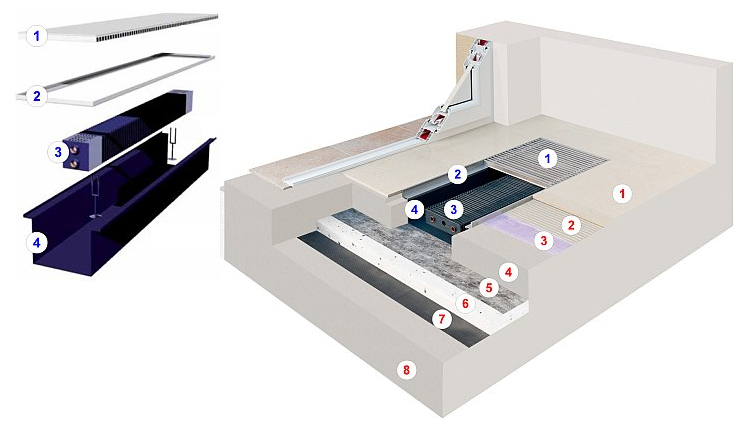 1
2
3
4
1
2
4
3
1
2
3
4
5
6
7
8