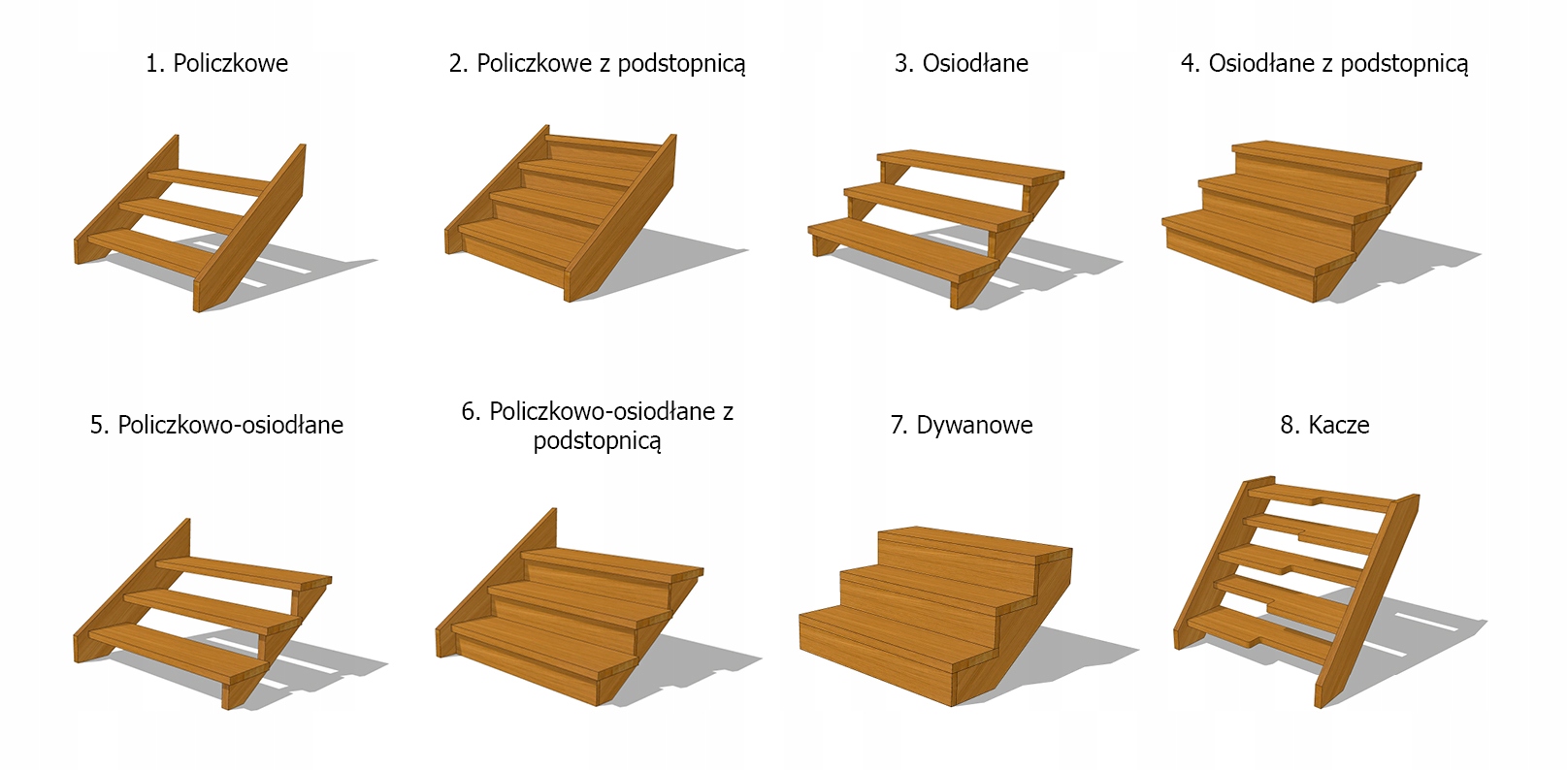 1. Policzkowe

2. Policzkowe z podstopnicą

3. Osiodłane

4. Osiodłane z podstopnicą

5. Policzkowo-osiodłane

6. Policzkowo-osiodłane z podstopnicą

7. Dywanowe

8. Kacze