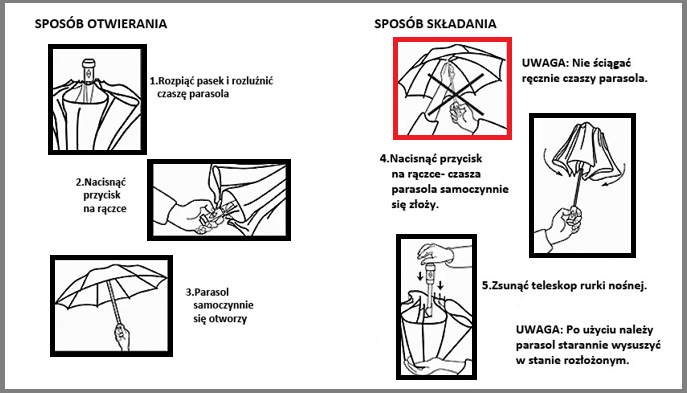 SPOSÓB OTWIERANIA

1.Rozpiąć pasek i rozluźnić czaszę parasola

2.Nacisnąć przycisk na rączce

3.Parasol samoczynnie się otworzy

SPOSÓB SKŁADANIA

UWAGA: Nie ściągać ręcznie czaszy parasola.

4.Nacisnąć przycisk na rączce- czasza parasola samoczynnie się złoży.

5.Zsunąć teleskop rurki nośnej.

UWAGA: Po użyciu należy parasol starannie wysuszyć w stanie rozłożonym.