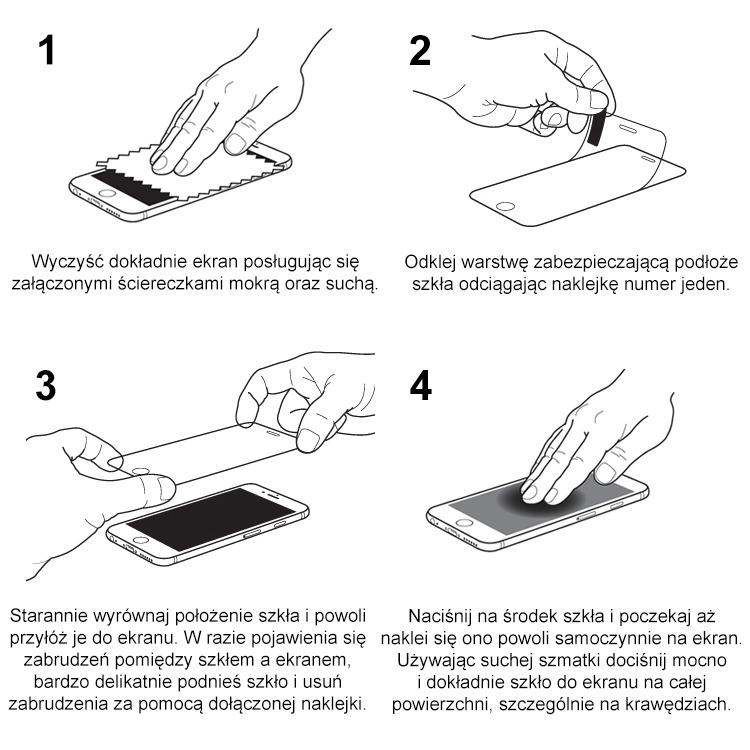 1

Wyczyść dokładnie ekran posługując się załączonymi ściereczkami mokrą oraz suchą.

2

Odklej warstwę zabezpieczającą podłoże szkła odciągając naklejkę numer jeden.

3

Starannie wyrównaj położenie szkła i powoli przyłóż je do ekranu. W razie pojawienia się zabrudzeń pomiędzy szkłem a ekranem, bardzo delikatnie podnieś szkło i usuń zabrudzenia za pomocą dołączonej naklejki.

4

Naciśnij na środek szkła i poczekaj aż naklei się ono powoli samoczynnie na ekran. Używając suchej szmatki dociśnij mocno i dokładnie szkło do ekranu na całej powierzchni, szczególnie na krawędziach.