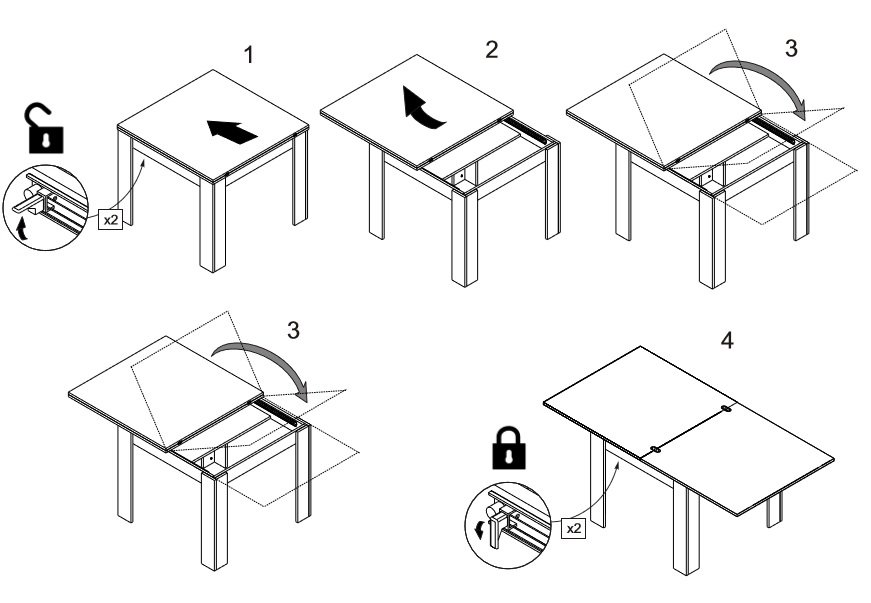 1

x2

2

3

3

4

x2