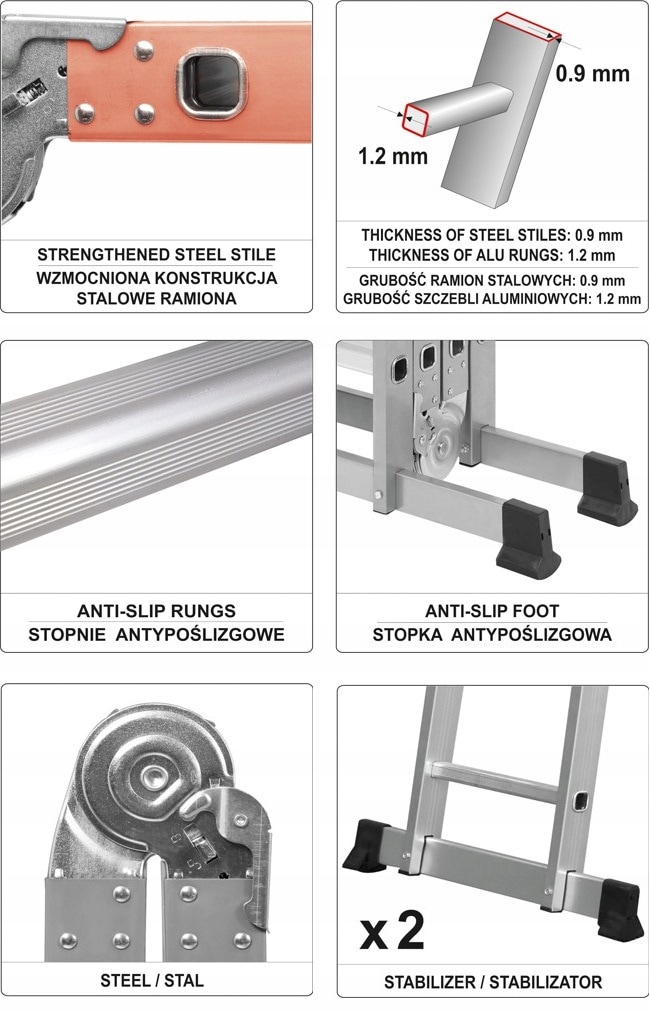 STRENGTHENED STEEL STILE
WZMOCNIONA KONSTRUKCJA STALOWE RAMIONA

0.9 mm
1.2 mm

THICKNESS OF STEEL STILES: 0.9 mm
THICKNESS OF ALU RUNGS: 1.2 mm
GRUBOŚĆ RAMION STALOWYCH: 0.9 mm
GRUBOŚĆ SZCZEBLI ALUMINIOWYCH: 1.2 mm

ANTI-SLIP RUNGS
STOPNIE ANTYPOŚLIZGOWE

ANTI-SLIP FOOT
STOPKA ANTYPOŚLIZGOWA

STEEL / STAL

x 2

STABILIZER / STABILIZATOR