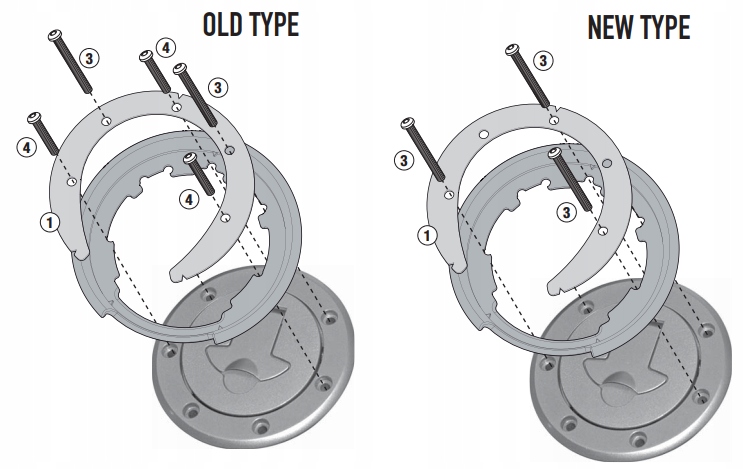 OLD TYPE

3
4
3
4
4
1

NEW TYPE

3
3
3
1