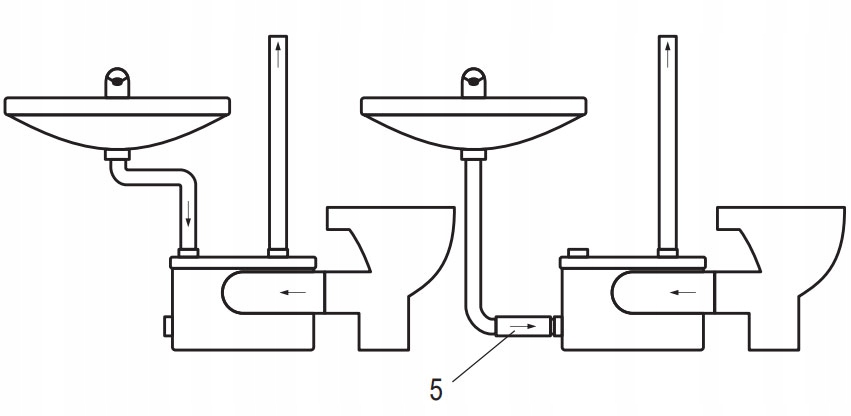 5