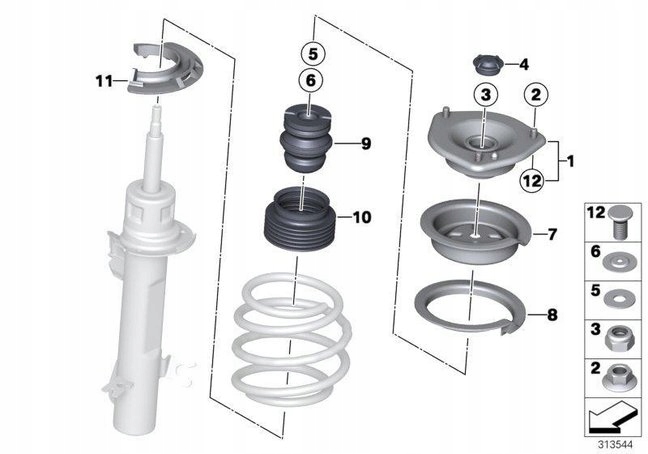 11
5
6
9
10
4
3
2
1
12
7
8
12
6
5
3
2
313544