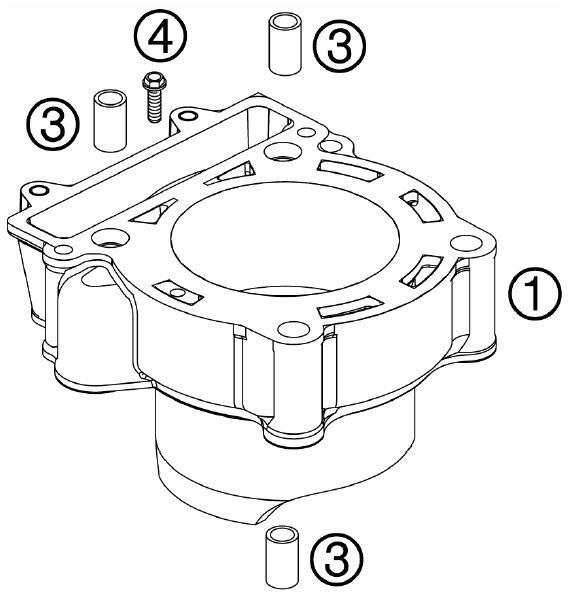 4
3
3
1
3